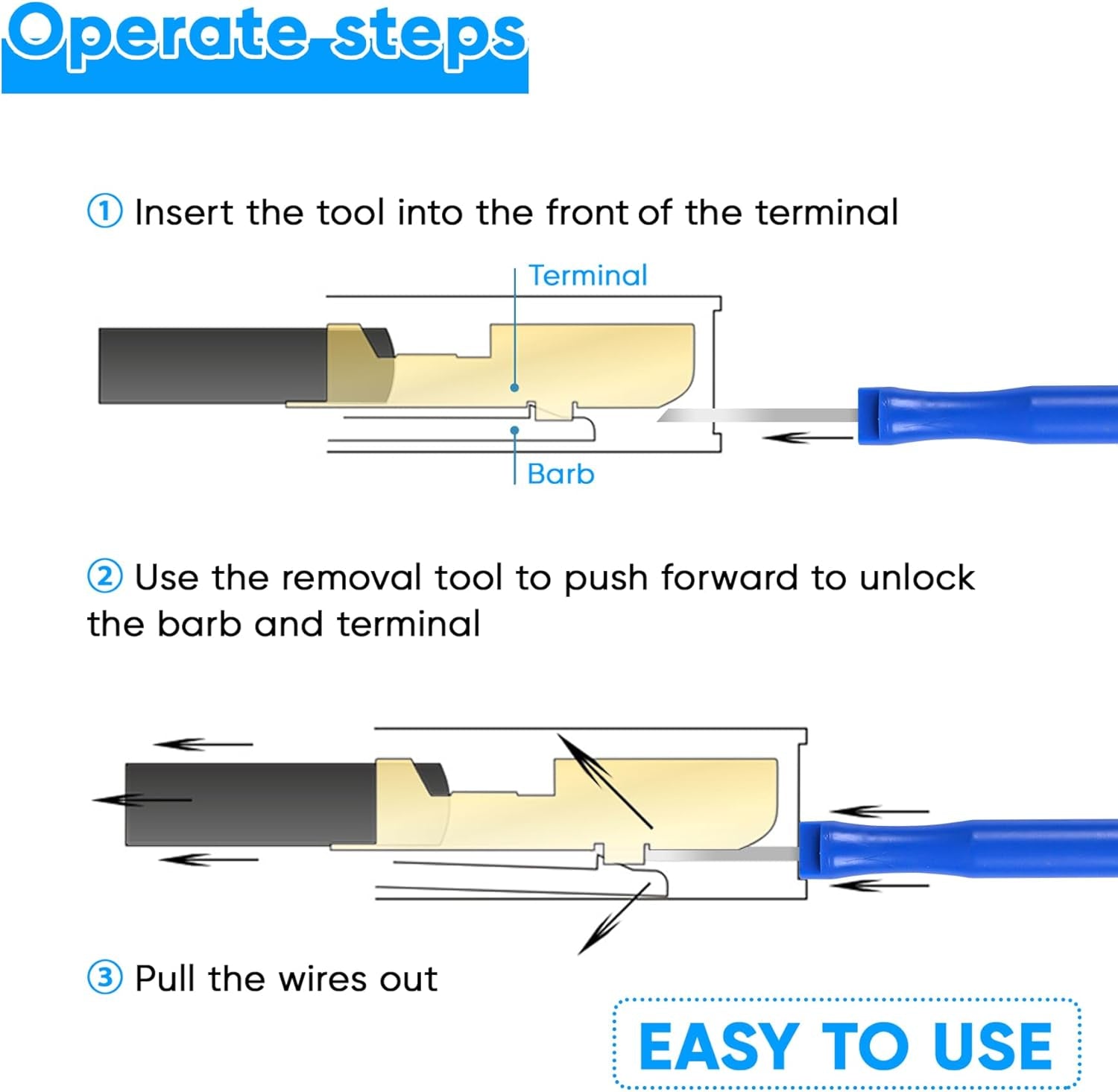 Operate steps

① Insert the tool into the front of the terminal

Terminal

Barb

② Use the removal tool to push forward to unlock the barb and terminal

③ Pull the wires out

EASY TO USE